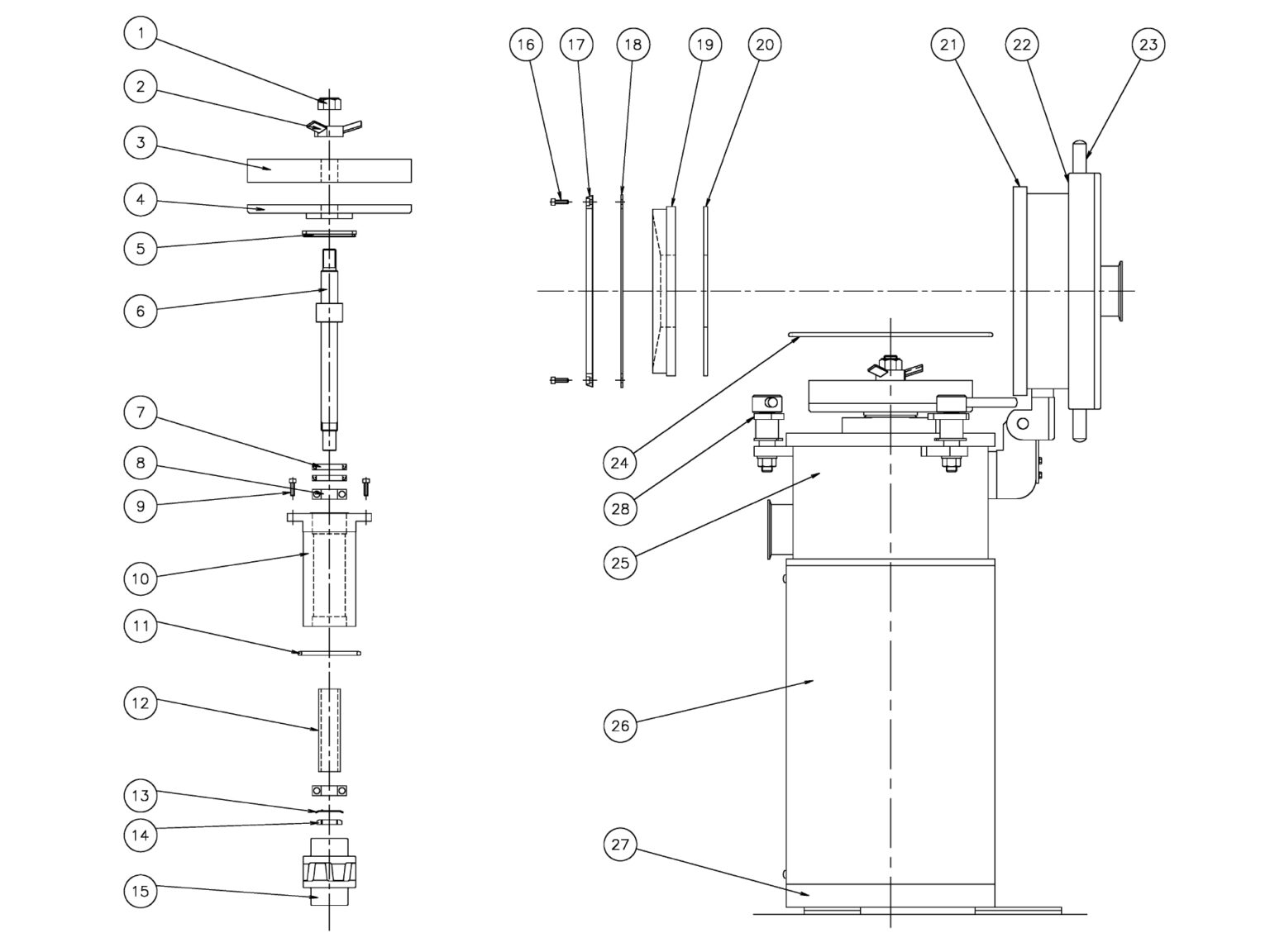 1
2
3
4
5
6
7
8
9
10
11
12
13
14
15
16
17
18
19
20
21
22
23
24
28
25
26
27